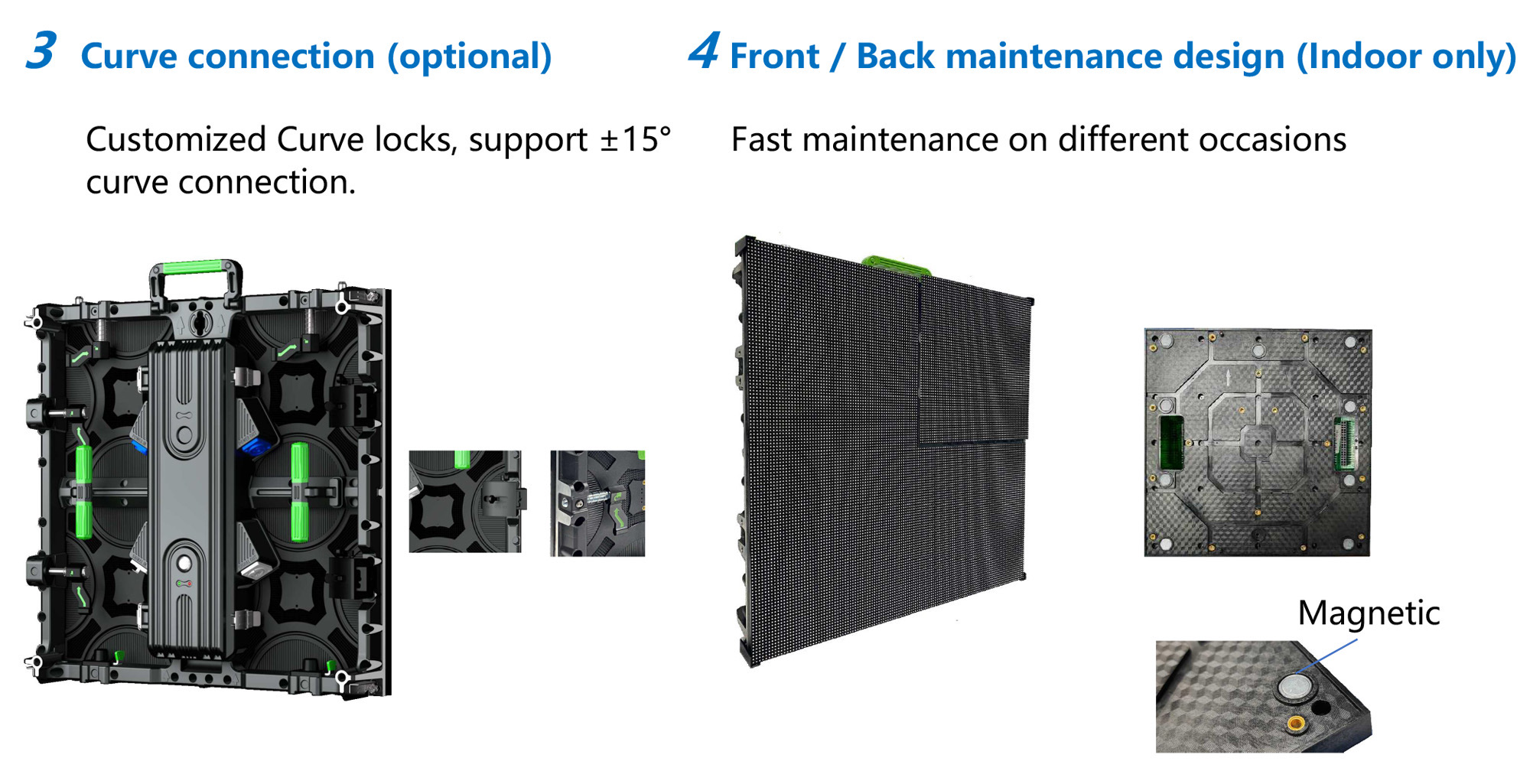 3 Curve connection (optional)

Customized Curve locks, support ±15° curve connection.

4 Front / Back maintenance design (Indoor only)

Fast maintenance on different occasions

Magnetic